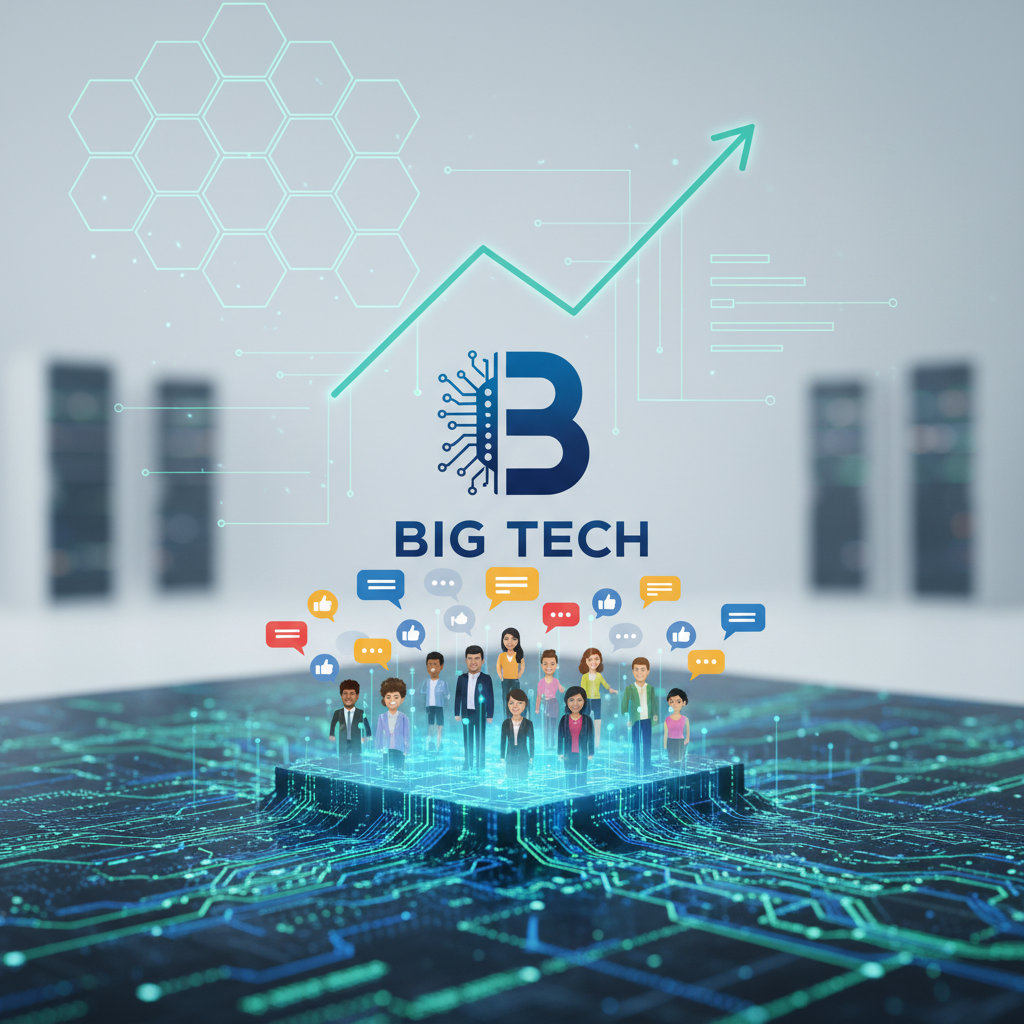 B
BIG TECH